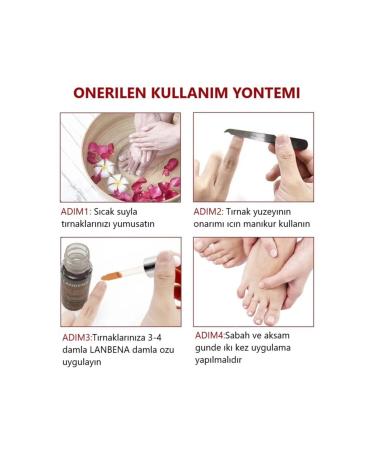 ONERILEN KULLANIM YONTEMI

ADIM1: Sıcak suyla tırnaklarınızı yumusatın

ADIM2: Tırnak yuzeyının onarımı ıcın manıkur kullanın

ADIM3:Tırnaklarınıza 3-4 damla LANBENA damla ozu uygulayın

ADIM4:Sabah ve aksam gunde ıkı kez uygulama yapılmalıdır