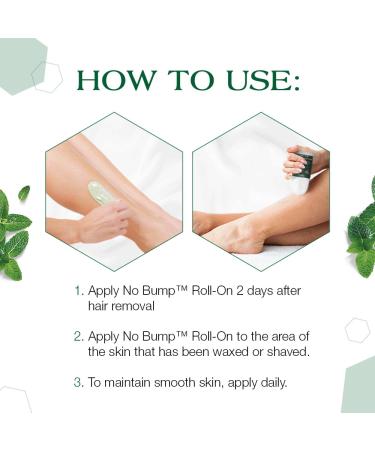 HOW TO USE:

1. Apply No Bump™ Roll-On 2 days after hair removal

2. Apply No Bump™ Roll-On to the area of the skin that has been waxed or shaved.

3. To maintain smooth skin, apply daily.