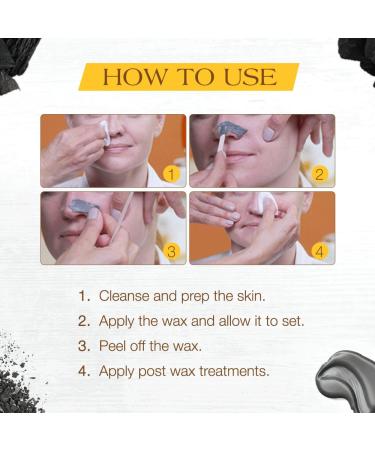 HOW TO USE

1

2

3

4

1. Cleanse and prep the skin.
2. Apply the wax and allow it to set.
3. Peel off the wax.
4. Apply post wax treatments.