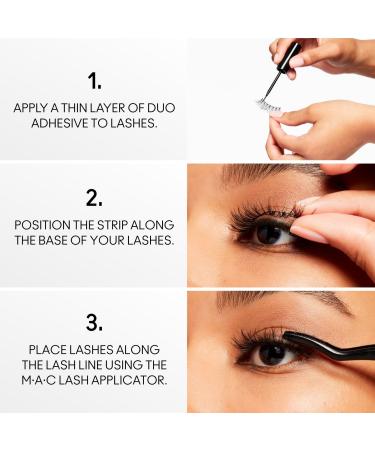 1.

APPLY A THIN LAYER OF DUO ADHESIVE TO LASHES.

2.

POSITION THE STRIP ALONG THE BASE OF YOUR LASHES.

3.

PLACE LASHES ALONG THE LASH LINE USING THE M·A·C LASH APPLICATOR.