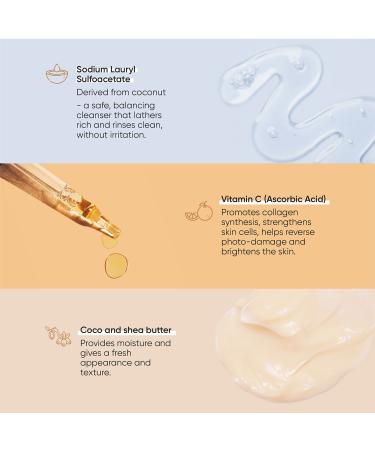 Sodium Lauryl Sulfoacetate

Derived from coconut - a safe, balancing cleanser that lathers rich and rinses clean, without irritation.

Vitamin C (Ascorbic Acid)

Promotes collagen synthesis, strengthens skin cells, helps reverse photo-damage and brightens the skin.

Coco and shea butter

Provides moisture and gives a fresh appearance and texture.