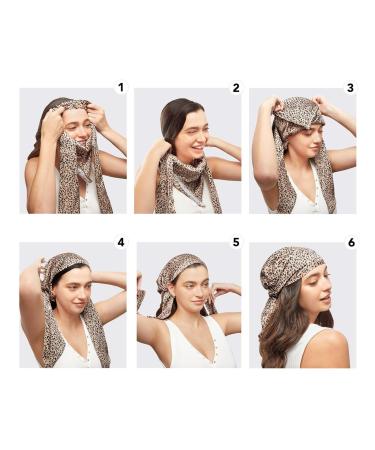 1

2

3

4

5

6