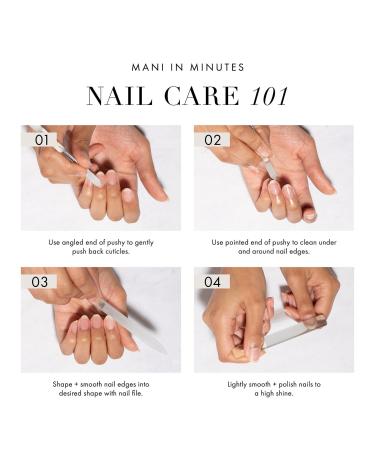 MANI IN MINUTES

NAIL CARE 101

01

Use angled end of pushy to gently push back cuticles.

02

Use pointed end of pushy to clean under and around nail edges.

03

Shape + smooth nail edges into desired shape with nail file.

04

Lightly smooth + polish nails to a high shine.