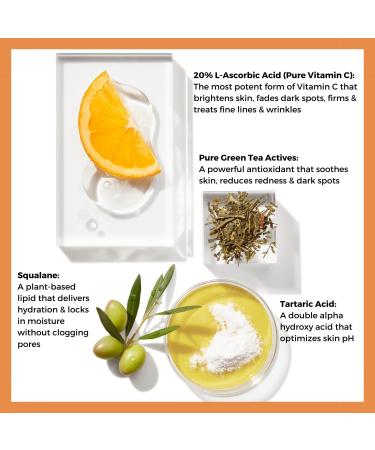 20% L-Ascorbic Acid (Pure Vitamin C):
The most potent form of Vitamin C that brightens skin, fades dark spots, firms & treats fine lines & wrinkles

Pure Green Tea Actives:
A powerful antioxidant that soothes skin, reduces redness & dark spots

Squalane:
A plant-based lipid that delivers hydration & locks in moisture without clogging pores

Tartaric Acid:
A double alpha hydroxy acid that optimizes skin pH