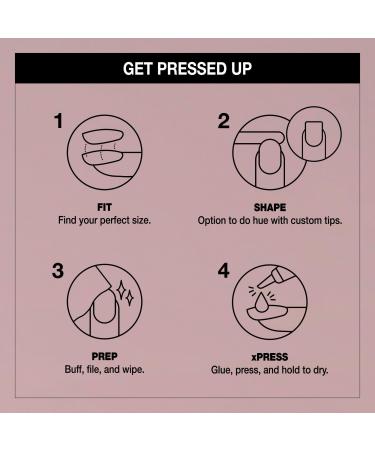 GET PRESSED UP

1

FIT
Find your perfect size.

2

SHAPE
Option to do hue with custom tips.

3

PREP
Buff, file, and wipe.

4

xPRESS
Glue, press, and hold to dry.