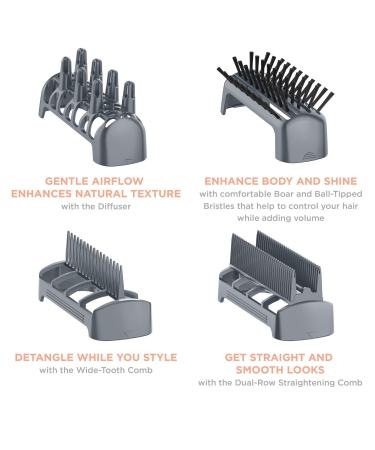 GENTLE AIRFLOW ENHANCES NATURAL TEXTURE
with the Diffuser

ENHANCE BODY AND SHINE
with comfortable Boar and Ball-Tipped Bristles that help to control your hair while adding volume

DETANGLE WHILE YOU STYLE
with the Wide-Tooth Comb

GET STRAIGHT AND SMOOTH LOOKS
with the Dual-Row Straightening Comb