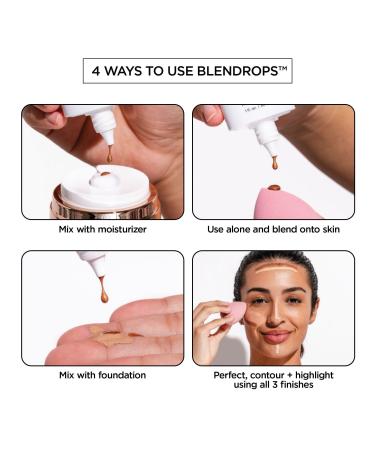 4 WAYS TO USE BLENDROPS™

Mix with moisturizer

Use alone and blend onto skin

Mix with foundation

Perfect, contour + highlight using all 3 finishes