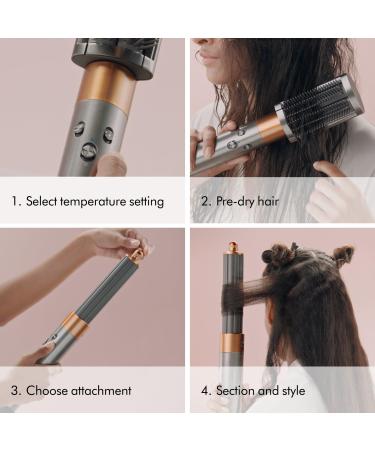 1. Select temperature setting

2. Pre-dry hair

3. Choose attachment

4. Section and style