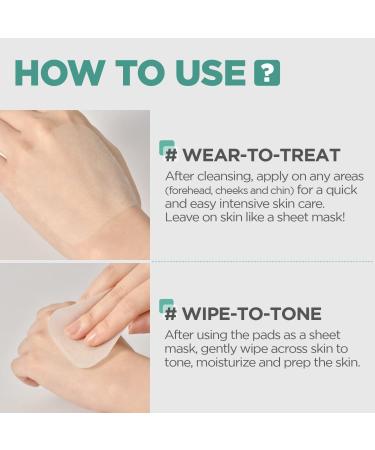 HOW TO USE ?

# WEAR-TO-TREAT
After cleansing, apply on any areas (forehead, cheeks and chin) for a quick and easy intensive skin care. Leave on skin like a sheet mask!

# WIPE-TO-TONE
After using the pads as a sheet mask, gently wipe across skin to tone, moisturize and prep the skin.