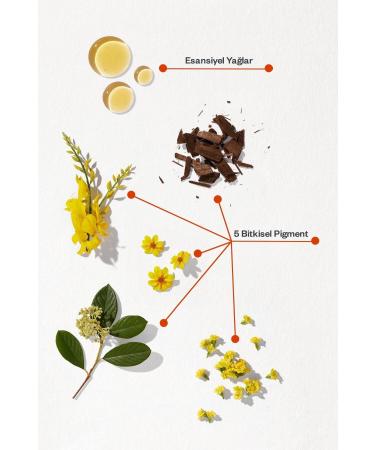 Esansiyel Yağlar

5 Bitkisel Pigment