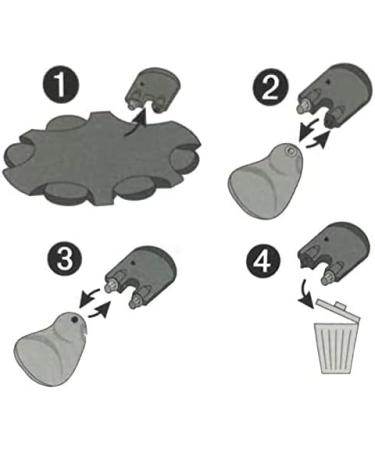 1

2

3

4