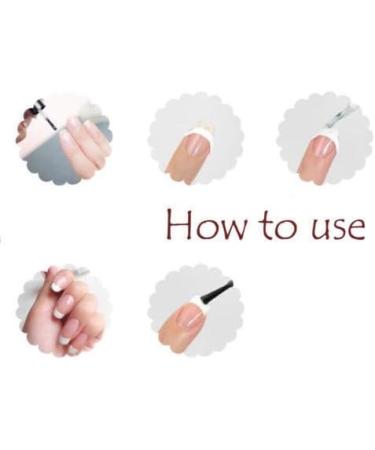 How to use