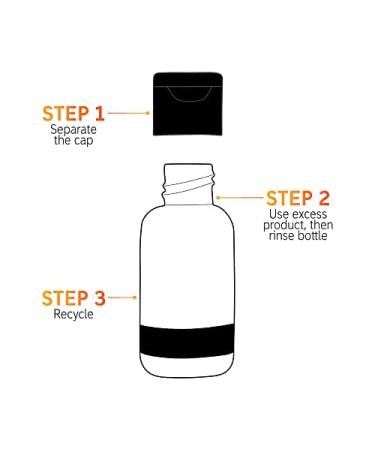 STEP 1
Separate the cap

STEP 2
Use excess product, then rinse bottle

STEP 3
Recycle