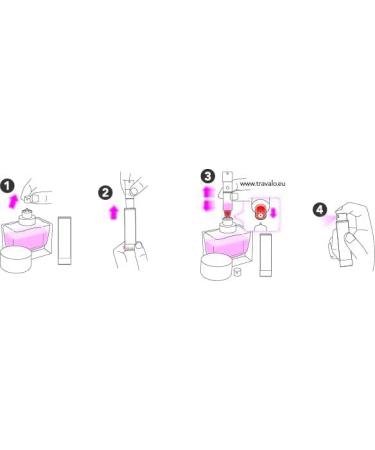 1

2

3

www.travalo.eu

4