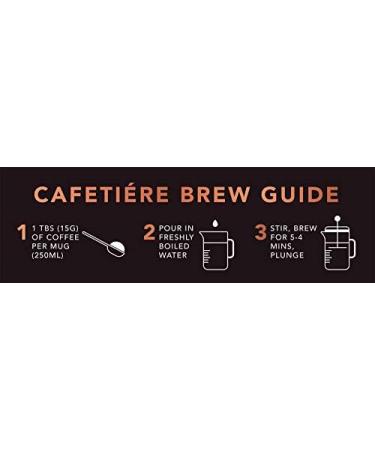 CAFETIÉRE BREW GUIDE

1 1 TBS (15G) OF COFFEE PER MUG (250ML)

2 POUR IN FRESHLY BOILED WATER

3 STIR, BREW FOR 5-4 MINS, PLUNGE