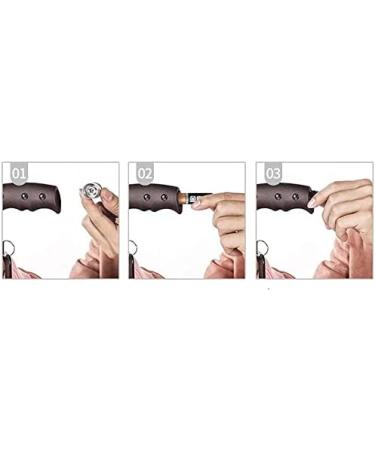 01

02

03