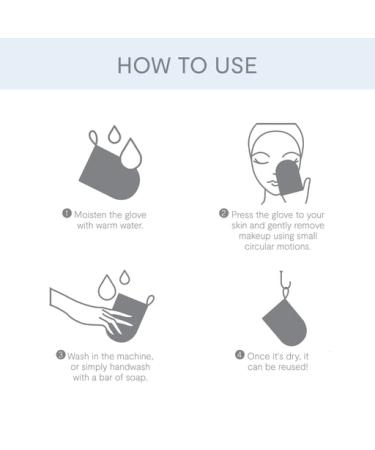 HOW TO USE

1 Moisten the glove with warm water.

2 Press the glove to your skin and gently remove makeup using small circular motions.

3 Wash in the machine, or simply handwash with a bar of soap.

4 Once it's dry, it can be reused!