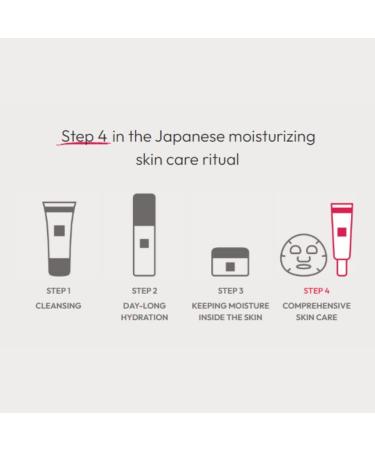 Step 4 in the Japanese moisturizing skin care ritual

STEP 1
CLEANSING

STEP 2
DAY-LONG HYDRATION

STEP 3
KEEPING MOISTURE INSIDE THE SKIN

STEP 4
COMPREHENSIVE SKIN CARE