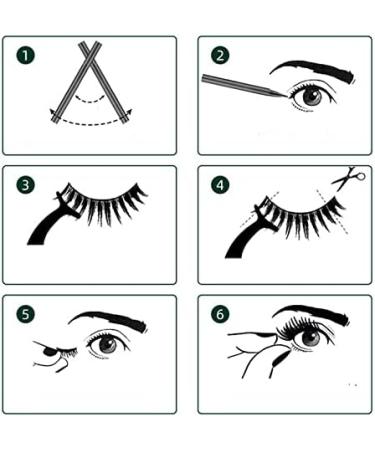 1

2

3

4

5

6