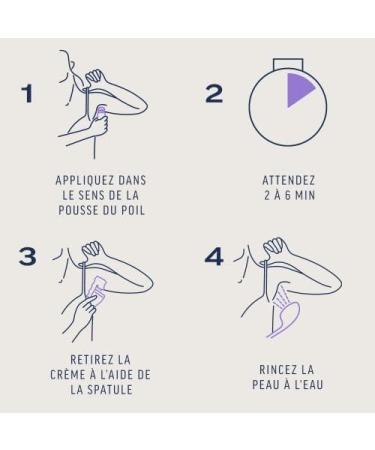 1

APPLIQUEZ DANS LE SENS DE LA POUSSE DU POIL

2

ATTENDEZ 2 À 6 MIN

3

RETIREZ LA CRÈME À L'AIDE DE LA SPATULE

4

RINCEZ LA PEAU À L'EAU