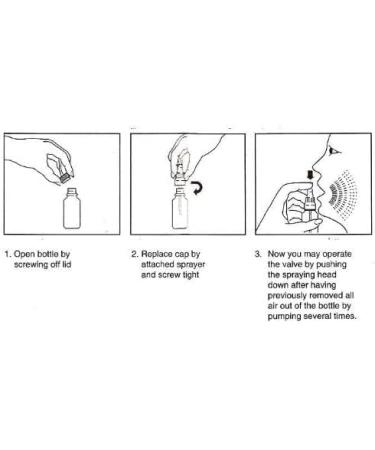 1. Open bottle by screwing off lid

2. Replace cap by attached sprayer and screw tight

3. Now you may operate the valve by pushing the spraying head down after having previously removed all air out of the bottle by pumping several times.