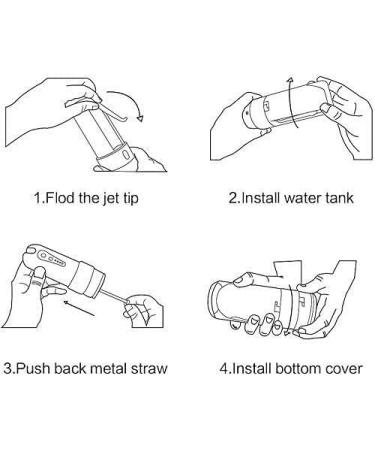 1.Flod the jet tip

2.Install water tank

3.Push back metal straw

4.Install bottom cover