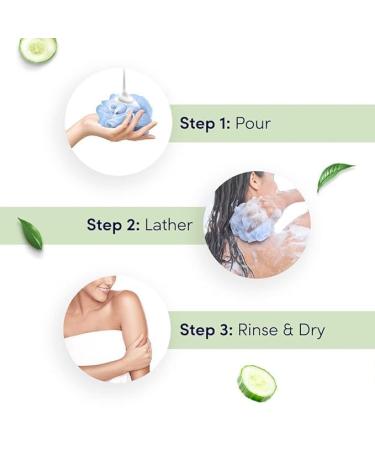 Step 1: Pour

Step 2: Lather

Step 3: Rinse & Dry