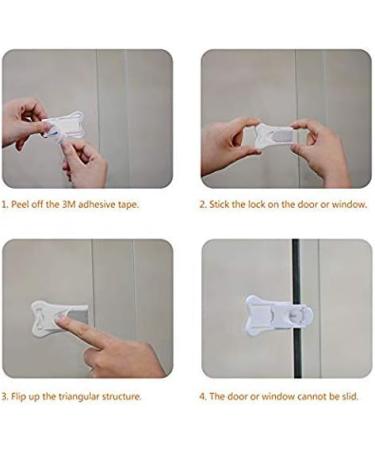 1. Peel off the 3M adhesive tape.

2. Stick the lock on the door or window.

3. Flip up the triangular structure.

4. The door or window cannot be slid.