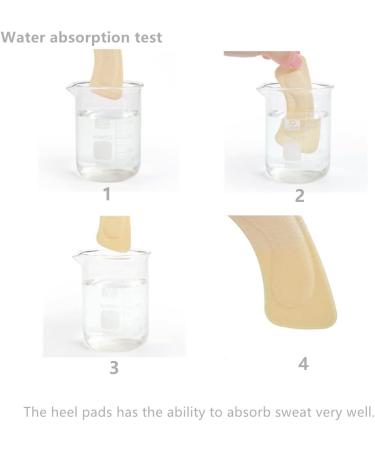 Water absorption test

1

2

3

4

The heel pads has the ability to absorb sweat very well.