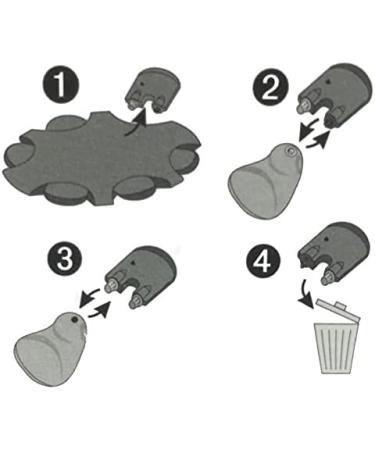 1

2

3

4