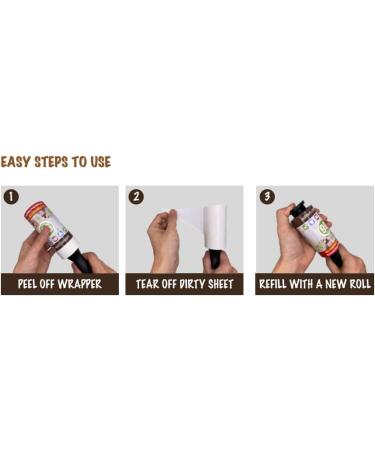 EASY STEPS TO USE

1

PEEL OFF WRAPPER

2

TEAR OFF DIRTY SHEET

3

REFILL WITH A NEW ROLL