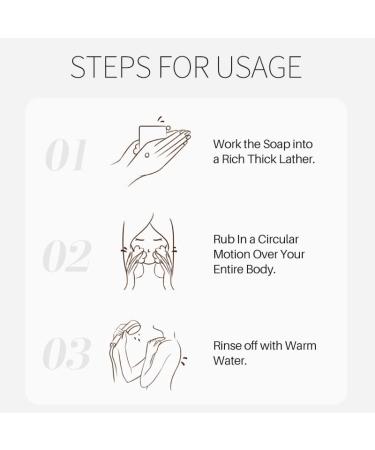 STEPS FOR USAGE

01

Work the Soap into a Rich Thick Lather.

02

Rub In a Circular Motion Over Your Entire Body.

03

Rinse off with Warm Water.