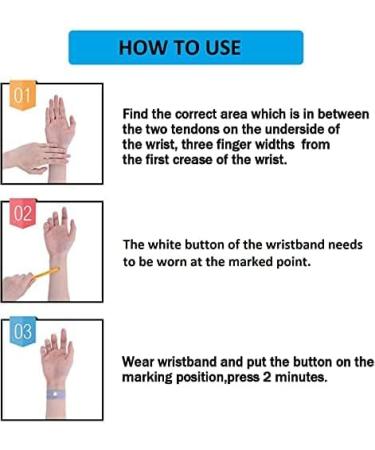 HOW TO USE

01

Find the correct area which is in between the two tendons on the underside of the wrist, three finger widths from the first crease of the wrist.

02

The white button of the wristband needs to be worn at the marked point.

03

Wear wristband and put the button on the marking position,press 2 minutes.