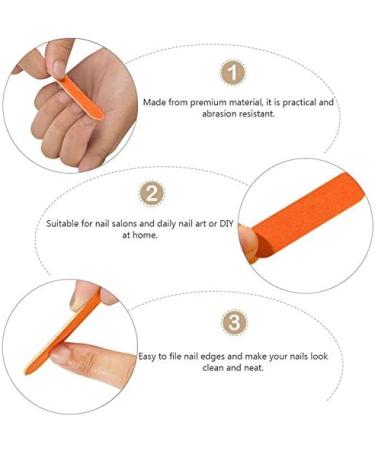 1

Made from premium material, it is practical and abrasion resistant.

2

Suitable for nail salons and daily nail art or DIY at home.

3

Easy to file nail edges and make your nails look clean and neat.