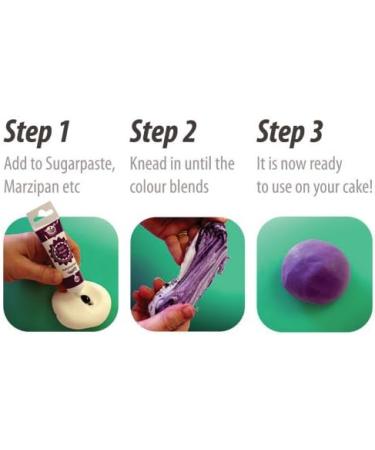 Step 1
Add to Sugarpaste, Marzipan etc

Step 2
Knead in until the colour blends

Step 3
It is now ready to use on your cake!