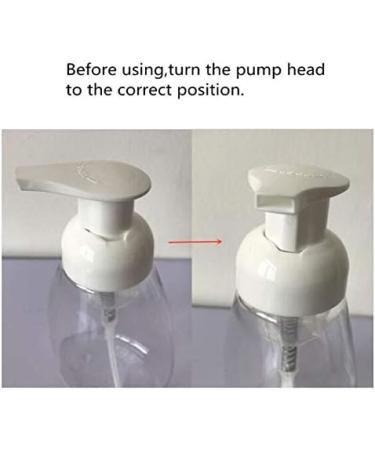 Before using,turn the pump head to the correct position.