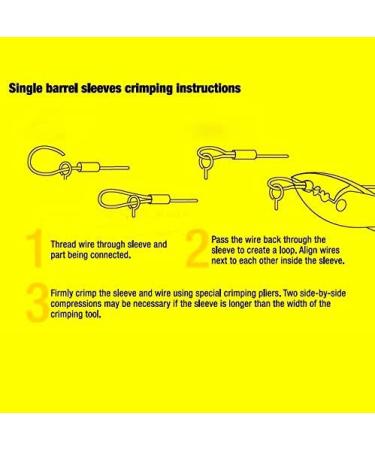 Single barrel sleeves crimping instructions

1 Thread wire through sleeve and part being connected.

2 Pass the wire back through the sleeve to create a loop. Align wires next to each other inside the sleeve.

3 Firmly crimp the sleeve and wire using special crimping pliers. Two side-by-side compressions may be necessary if the sleeve is longer than the width of the crimping tool.