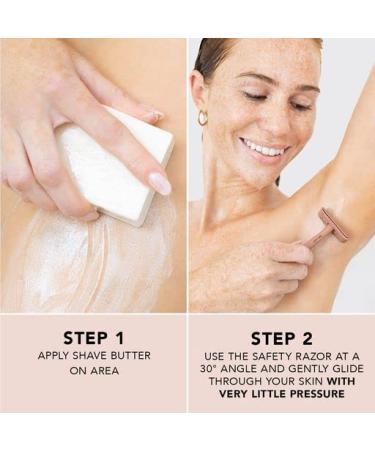 STEP 1
APPLY SHAVE BUTTER ON AREA

STEP 2
USE THE SAFETY RAZOR AT A 30° ANGLE AND GENTLY GLIDE THROUGH YOUR SKIN WITH VERY LITTLE PRESSURE