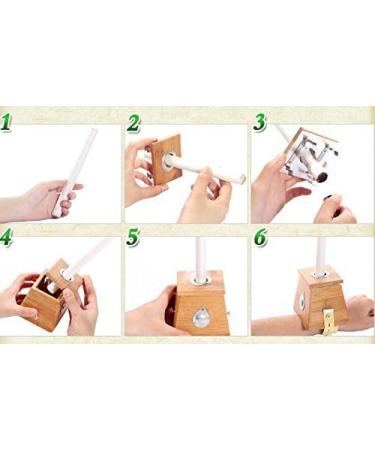 1

2

3

4

5

6