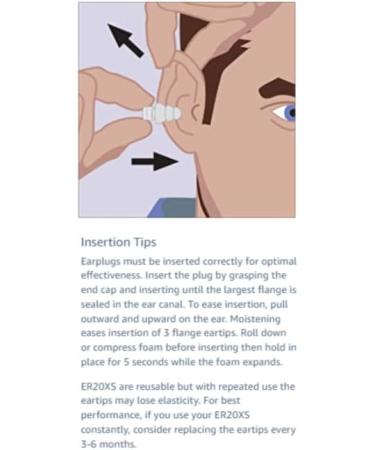 Insertion Tips

Earplugs must be inserted correctly for optimal effectiveness. Insert the plug by grasping the end cap and inserting until the largest flange is sealed in the ear canal. To ease insertion, pull outward and upward on the ear. Moistening eases insertion of 3 flange eartips. Roll down or compress foam before inserting then hold in place for 5 seconds while the foam expands.

ER20XS are reusable but with repeated use the eartips may lose elasticity. For best performance, if you use your ER20XS constantly, consider replacing the eartips every 3-6 months.