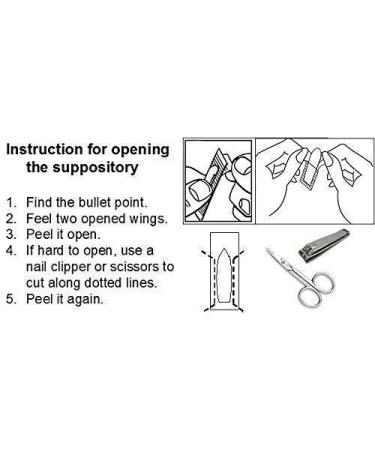 Instruction for opening the suppository

1. Find the bullet point.
2. Feel two opened wings.
3. Peel it open.
4. If hard to open, use a nail clipper or scissors to cut along dotted lines.
5. Peel it again.