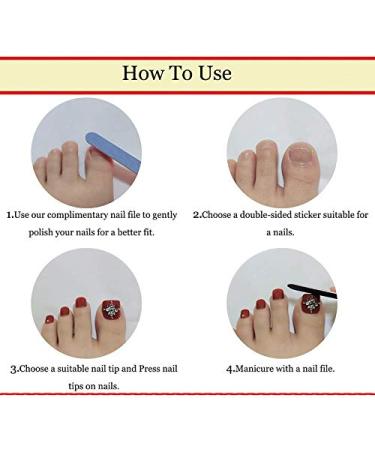 How To Use

1.Use our complimentary nail file to gently polish your nails for a better fit.

2.Choose a double-sided sticker suitable for a nails.

3.Choose a suitable nail tip and Press nail tips on nails.

4.Manicure with a nail file.