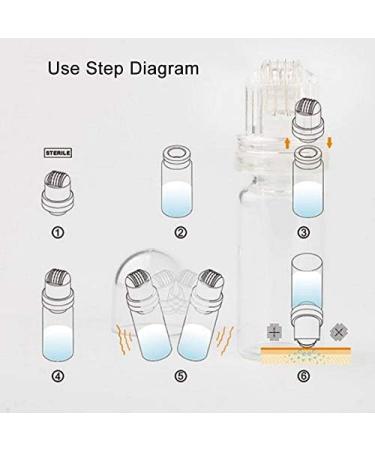 Use Step Diagram

STERILE

①

②

③

④

⑤

⑥