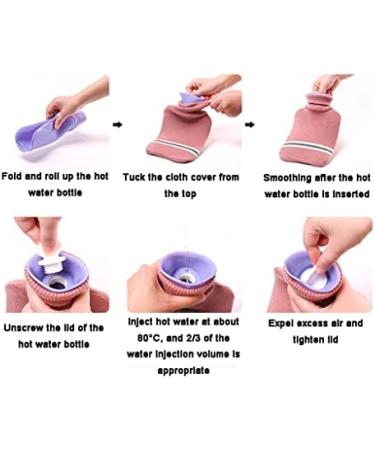 Fold and roll up the hot water bottle

Tuck the cloth cover from the top

Smoothing after the hot water bottle is inserted

Unscrew the lid of the hot water bottle

Inject hot water at about 80°C, and 2/3 of the water injection volume is appropriate

Expel excess air and tighten lid