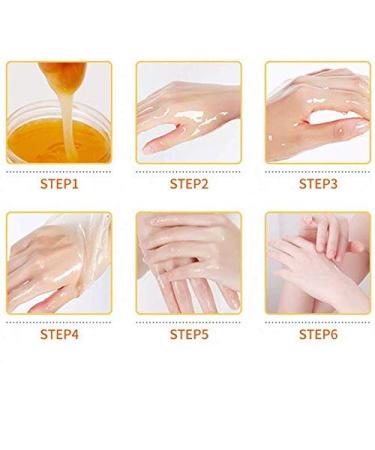 STEP1

STEP2

STEP3

STEP4

STEP5

STEP6