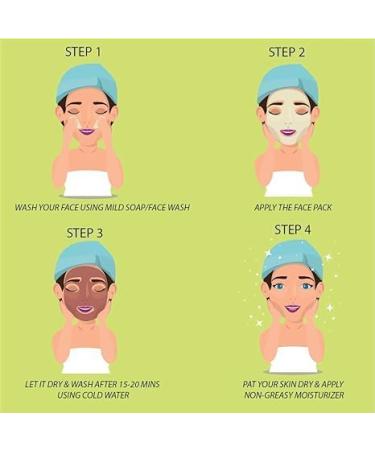 STEP 1

WASH YOUR FACE USING MILD SOAP/FACE WASH

STEP 2

APPLY THE FACE PACK

STEP 3

LET IT DRY & WASH AFTER 15-20 MINS USING COLD WATER

STEP 4

PAT YOUR SKIN DRY & APPLY NON-GREASY MOISTURIZER