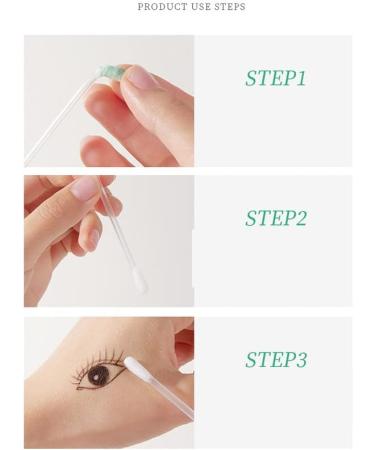 PRODUCT USE STEPS

STEP1

STEP2

STEP3