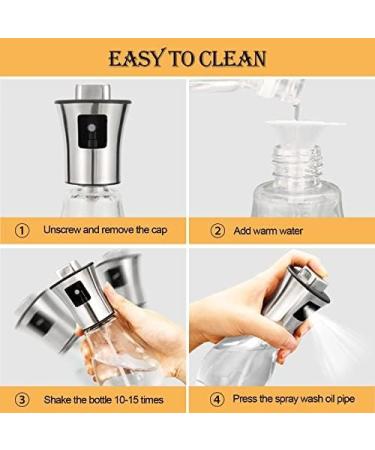 EASY TO CLEAN

① Unscrew and remove the cap

② Add warm water

③ Shake the bottle 10-15 times

④ Press the spray wash oil pipe