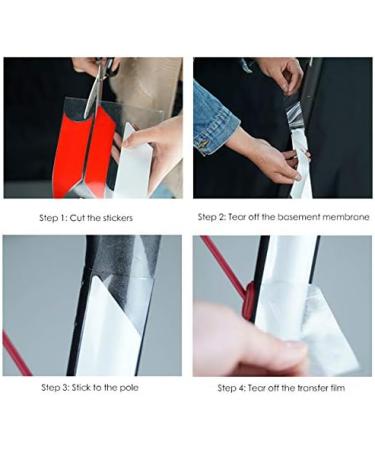 Step 1: Cut the stickers

Step 2: Tear off the basement membrane

Step 3: Stick to the pole

Step 4: Tear off the transfer film