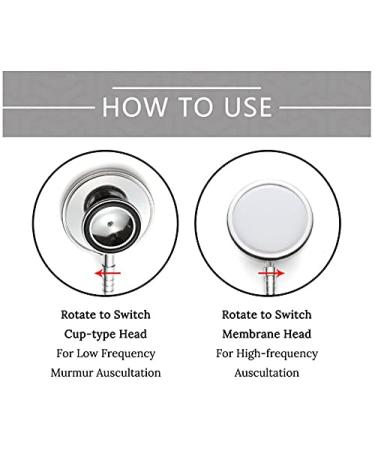 HOW TO USE

Rotate to Switch
Cup-type Head
For Low Frequency
Murmur Auscultation

Rotate to Switch
Membrane Head
For High-frequency
Auscultation